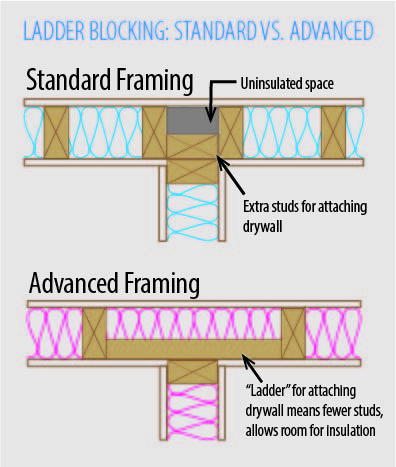 LADDER BLOCKING: STANDARD VS. ADVANCED

Standard Framing

Uninsulated space

Extra studs for attaching drywall

Advanced Framing

"Ladder" for attaching drywall means fewer studs, allows room for insulation